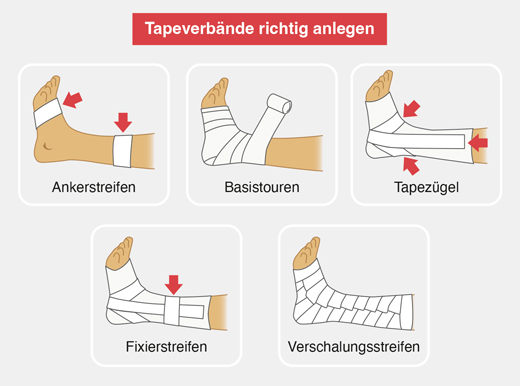 Tapeverbände richtig anlegen

Ankerstreifen

Basistouren

Tapezügel

Fixierstreifen

Verschalungsstreifen